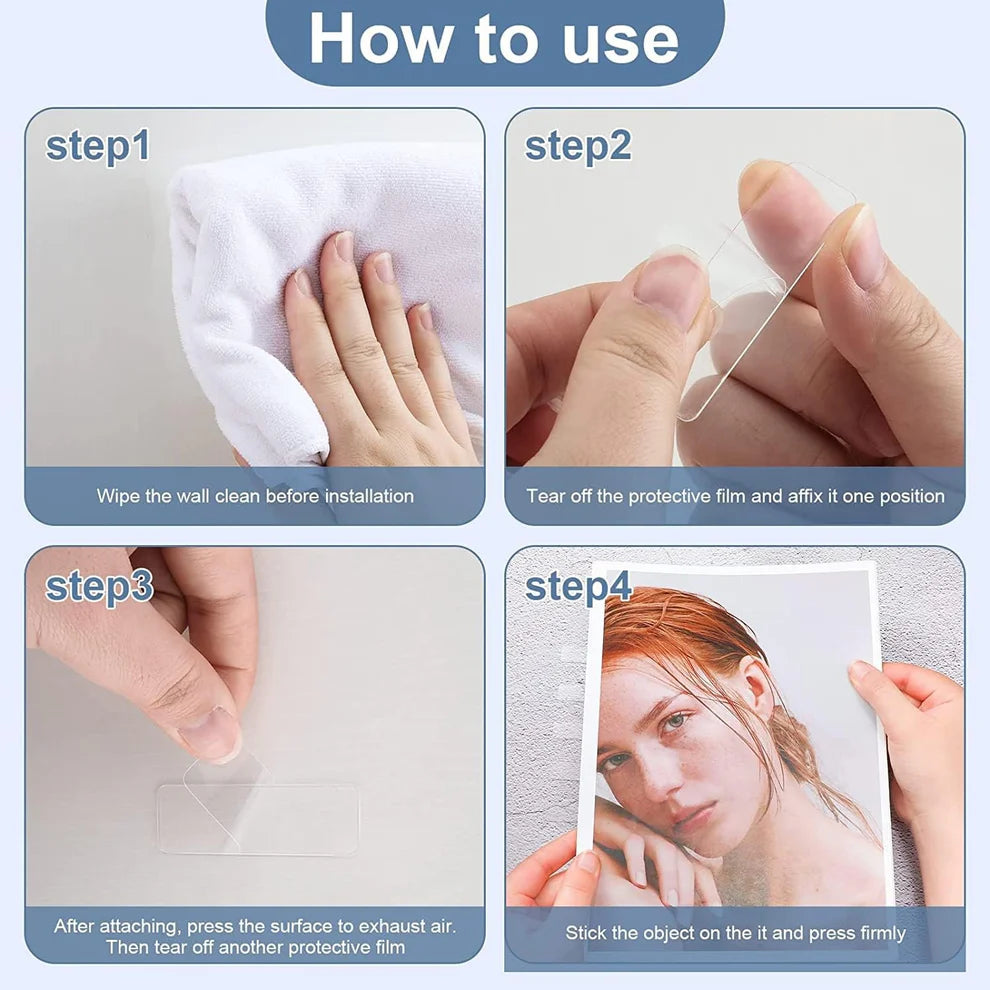 How to use

step1

Wipe the wall clean before installation

step2

Tear off the protective film and affix it one position

step3

After attaching, press the surface to exhaust air. Then tear off another protective film

step4

Stick the object on the it and press firmly