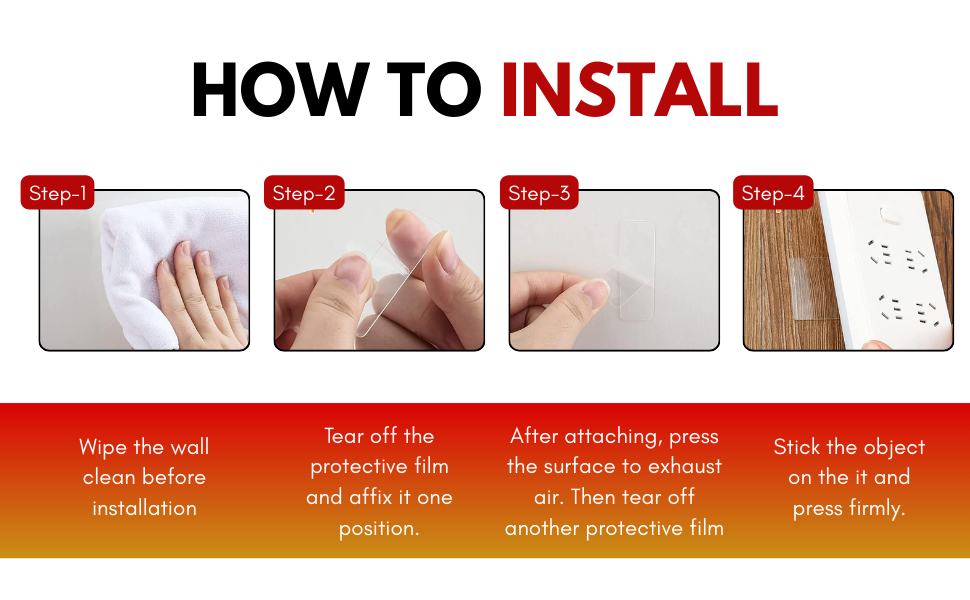 HOW TO INSTALL

Step-1

Step-2

Step-3

Step-4

Wipe the wall clean before installation

Tear off the protective film and affix it one position.

After attaching, press the surface to exhaust air. Then tear off another protective film

Stick the object on the it and press firmly.