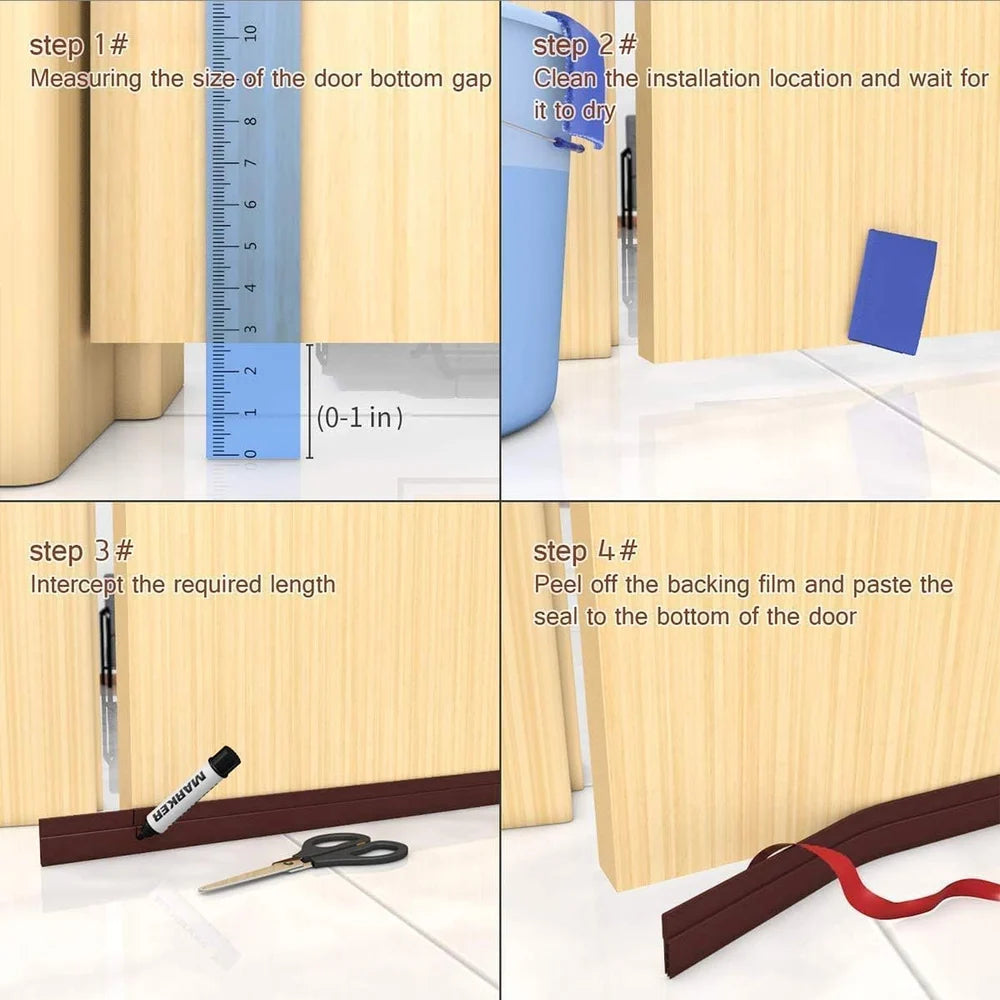 step 1#
Measuring the size of the door bottom gap

10
9
8
7
6
5
4
3
2
1
0

(0-1 in)

step 2#
Clean the installation location and wait for it to dry

step 3#
Intercept the required length

MARKER

step 4#
Peel off the backing film and paste the seal to the bottom of the door