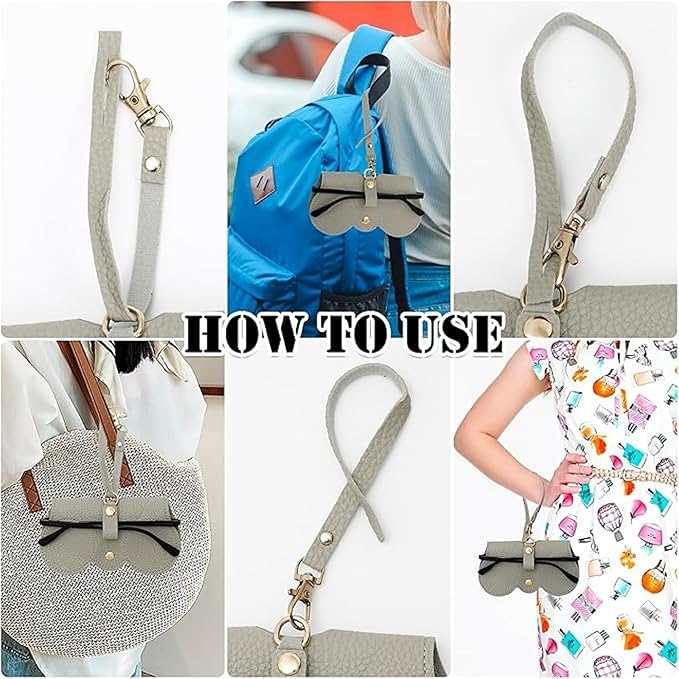 HOW TO USE