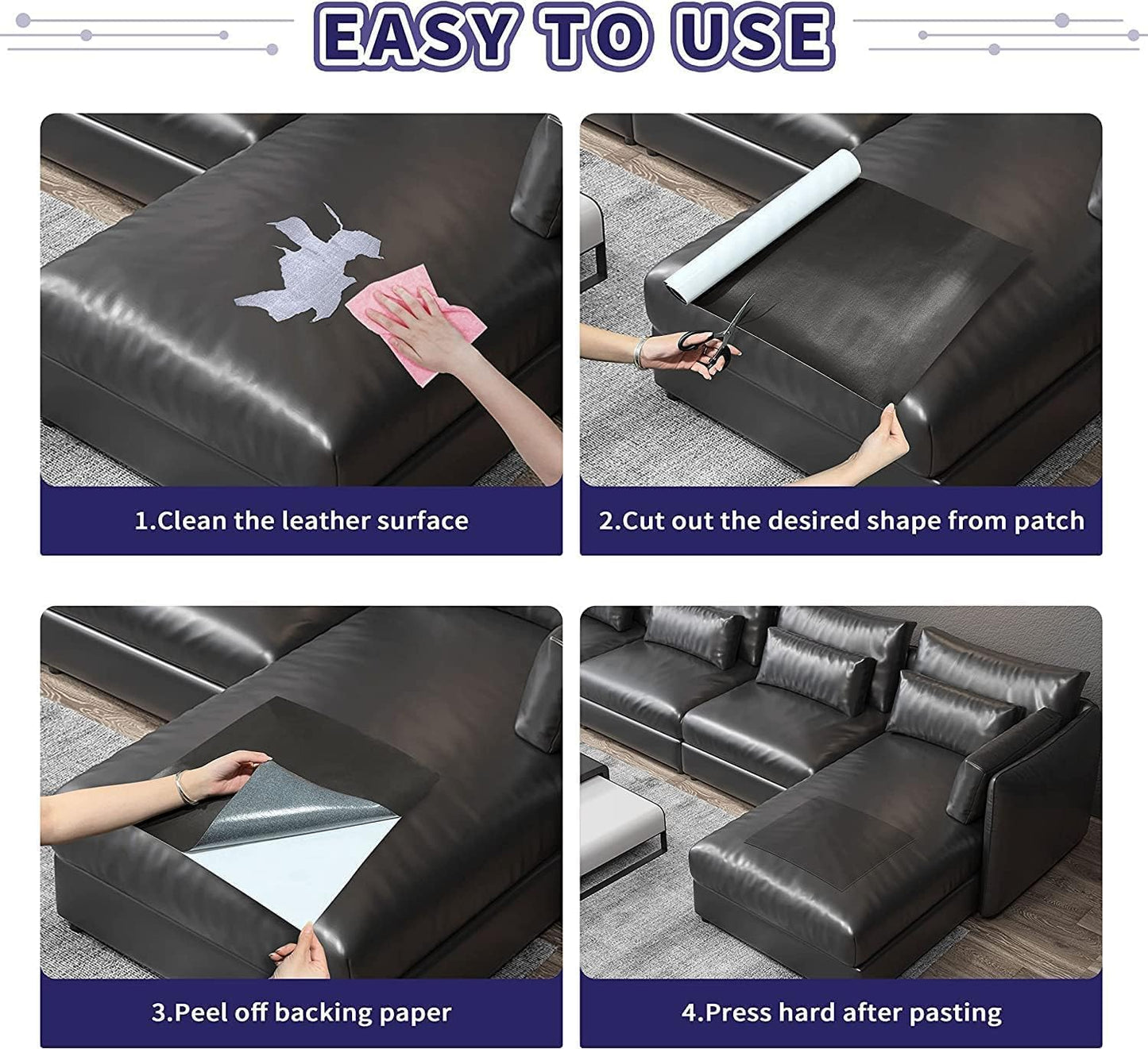 EASY TO USE

1.Clean the leather surface

2.Cut out the desired shape from patch

3.Peel off backing paper

4.Press hard after pasting