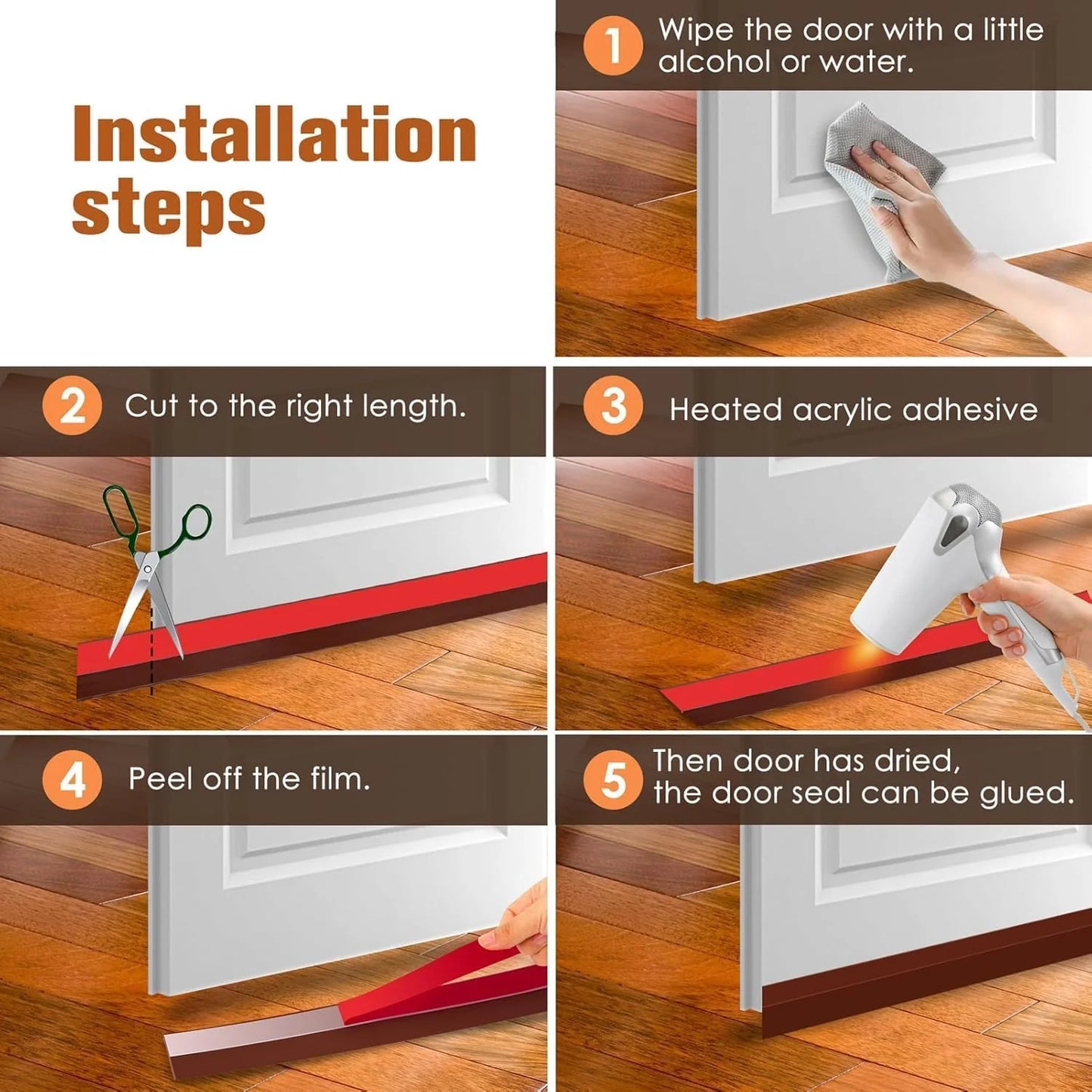 Installation steps

1 Wipe the door with a little alcohol or water.

2 Cut to the right length.

3 Heated acrylic adhesive

4 Peel off the film.

5 Then door has dried, the door seal can be glued.