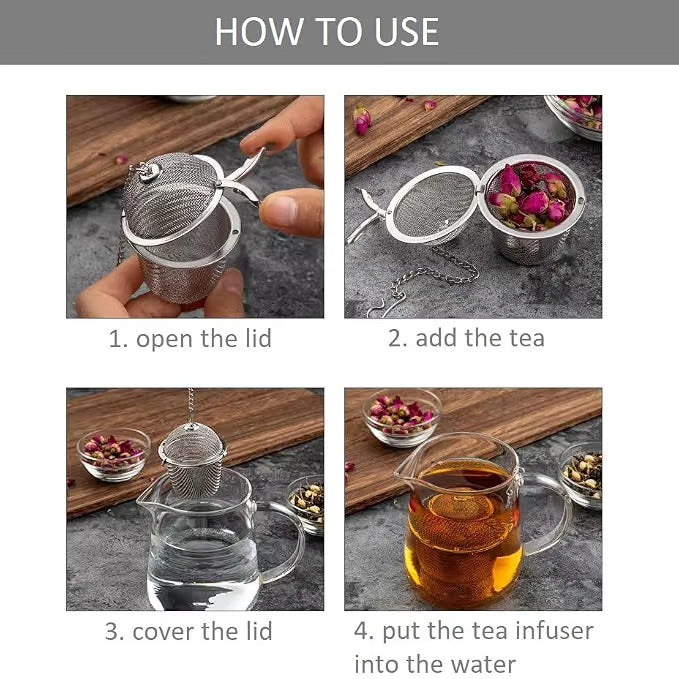 HOW TO USE

1. open the lid

2. add the tea

3. cover the lid

4. put the tea infuser into the water