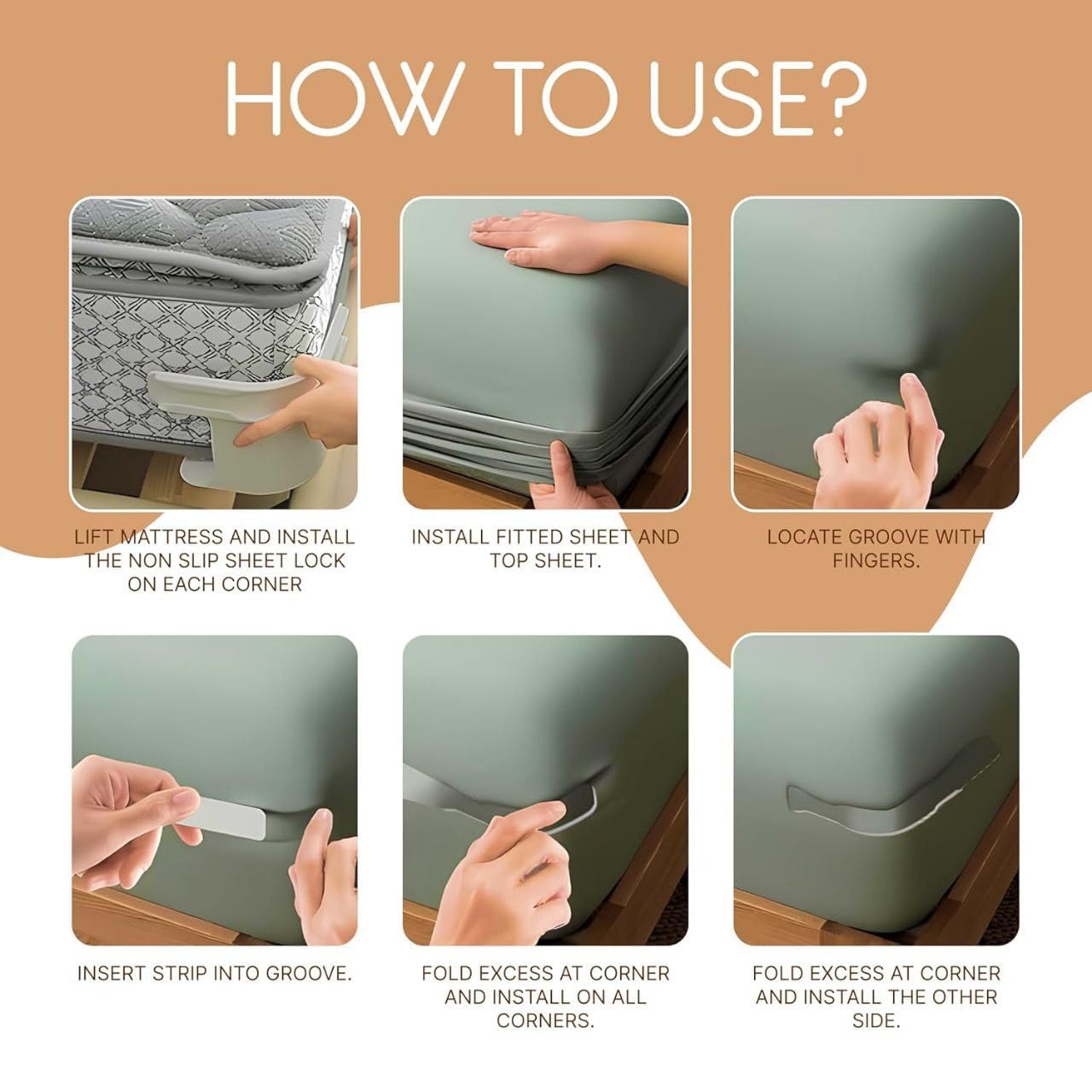 HOW TO USE?

LIFT MATTRESS AND INSTALL THE NON SLIP SHEET LOCK ON EACH CORNER

INSTALL FITTED SHEET AND TOP SHEET.

LOCATE GROOVE WITH FINGERS.

INSERT STRIP INTO GROOVE.

FOLD EXCESS AT CORNER AND INSTALL ON ALL CORNERS.

FOLD EXCESS AT CORNER AND INSTALL THE OTHER SIDE.