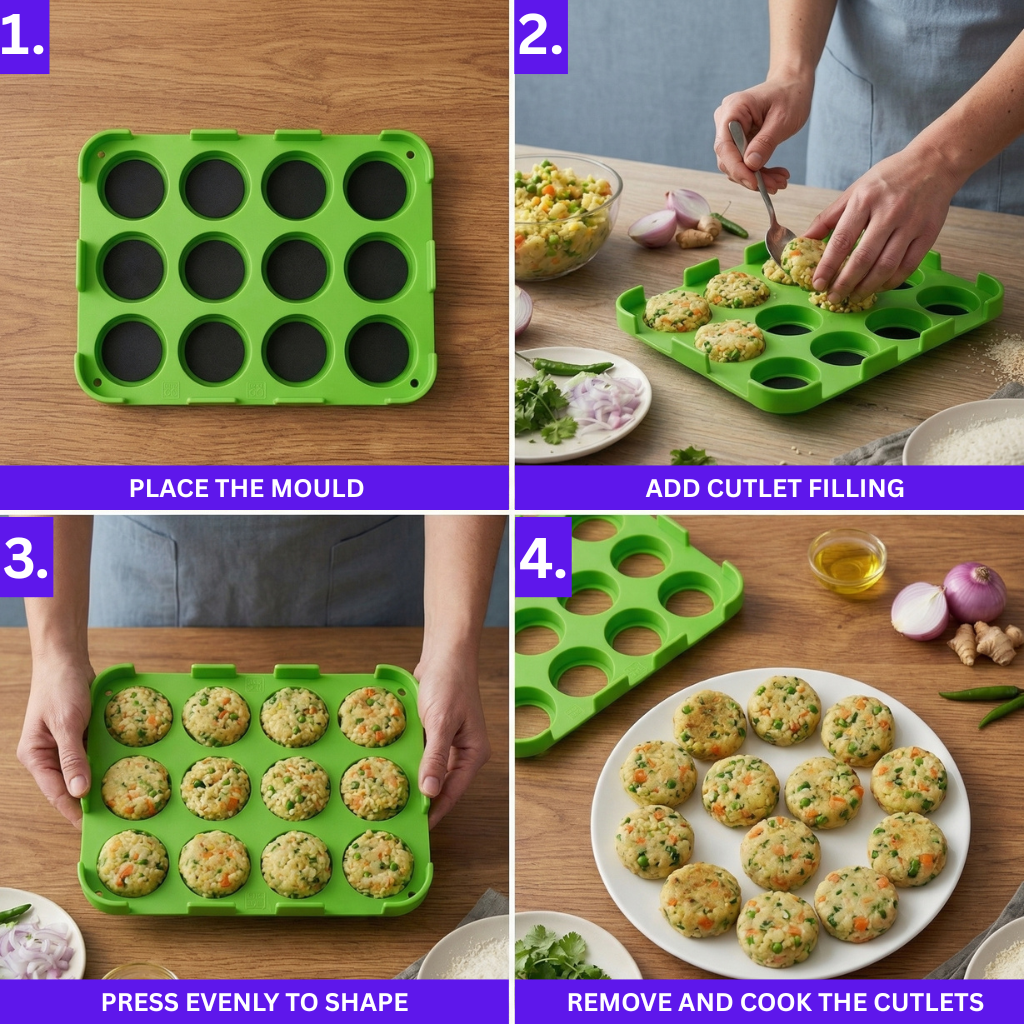 1.

PLACE THE MOULD

2.

ADD CUTLET FILLING

3.

PRESS EVENLY TO SHAPE

4.

REMOVE AND COOK THE CUTLETS