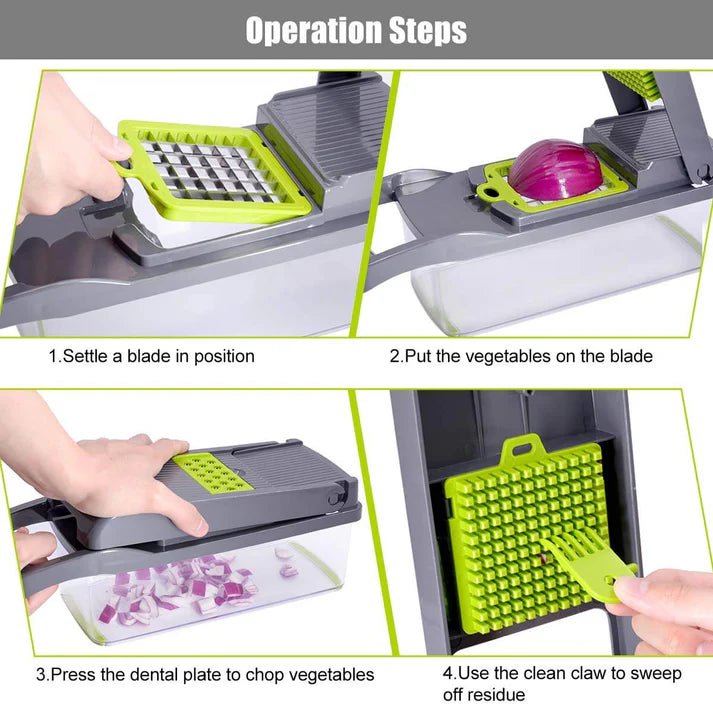 Operation Steps

1.Settle a blade in position

2.Put the vegetables on the blade

3.Press the dental plate to chop vegetables

4.Use the clean claw to sweep off residue