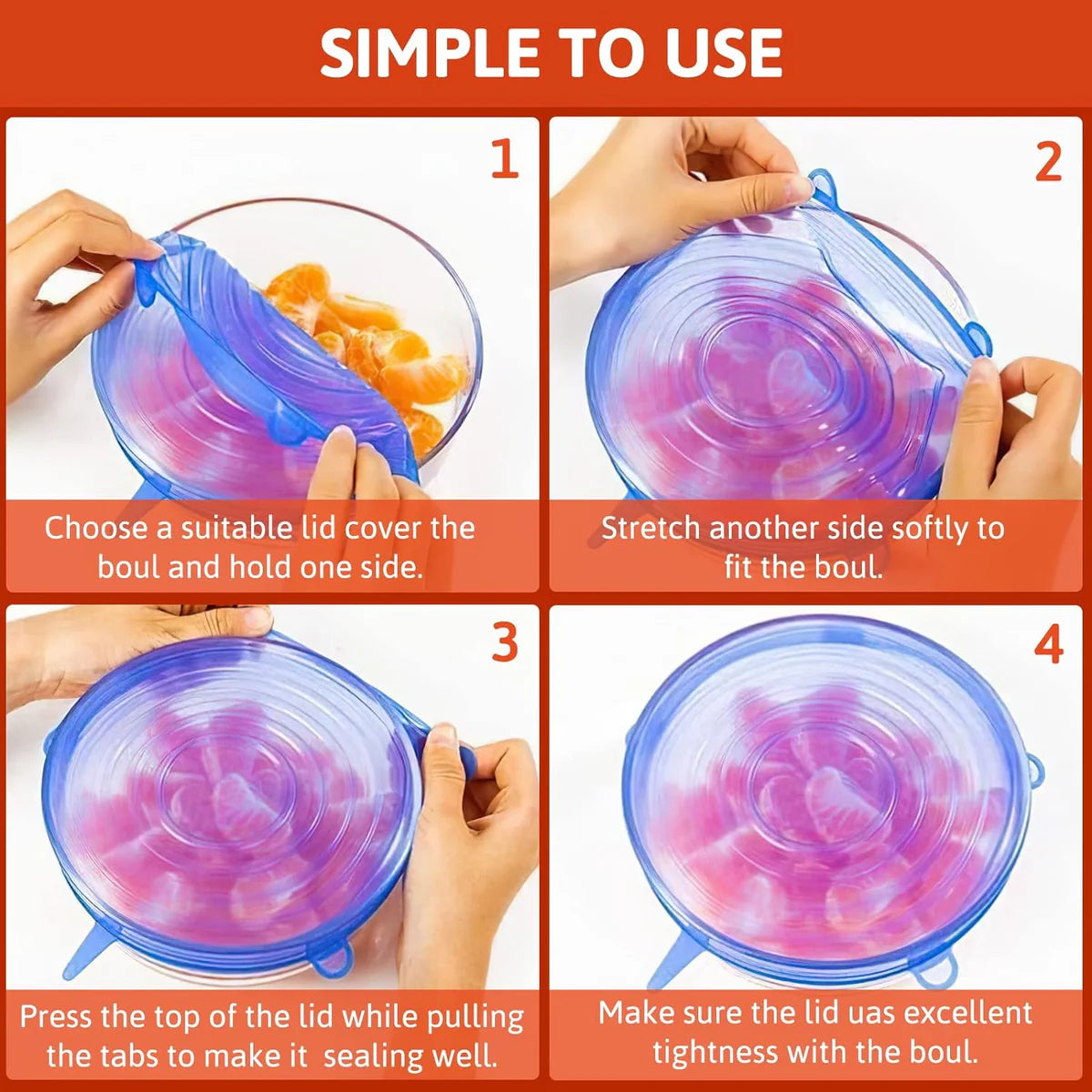 SIMPLE TO USE

1

Choose a suitable lid cover the boul and hold one side.

2

Stretch another side softly to fit the boul.

3

Press the top of the lid while pulling the tabs to make it sealing well.

4

Make sure the lid uas excellent tightness with the boul.