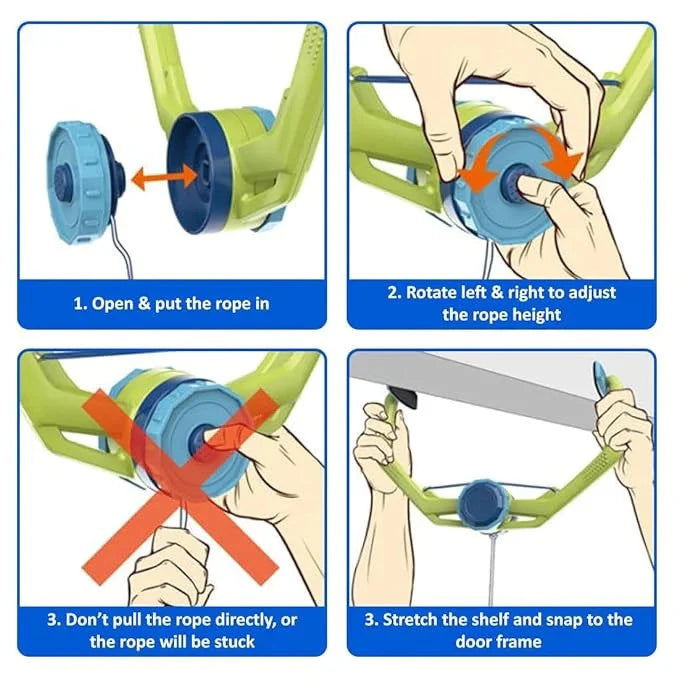 1. Open & put the rope in

2. Rotate left & right to adjust the rope height

3. Don't pull the rope directly, or the rope will be stuck

3. Stretch the shelf and snap to the door frame