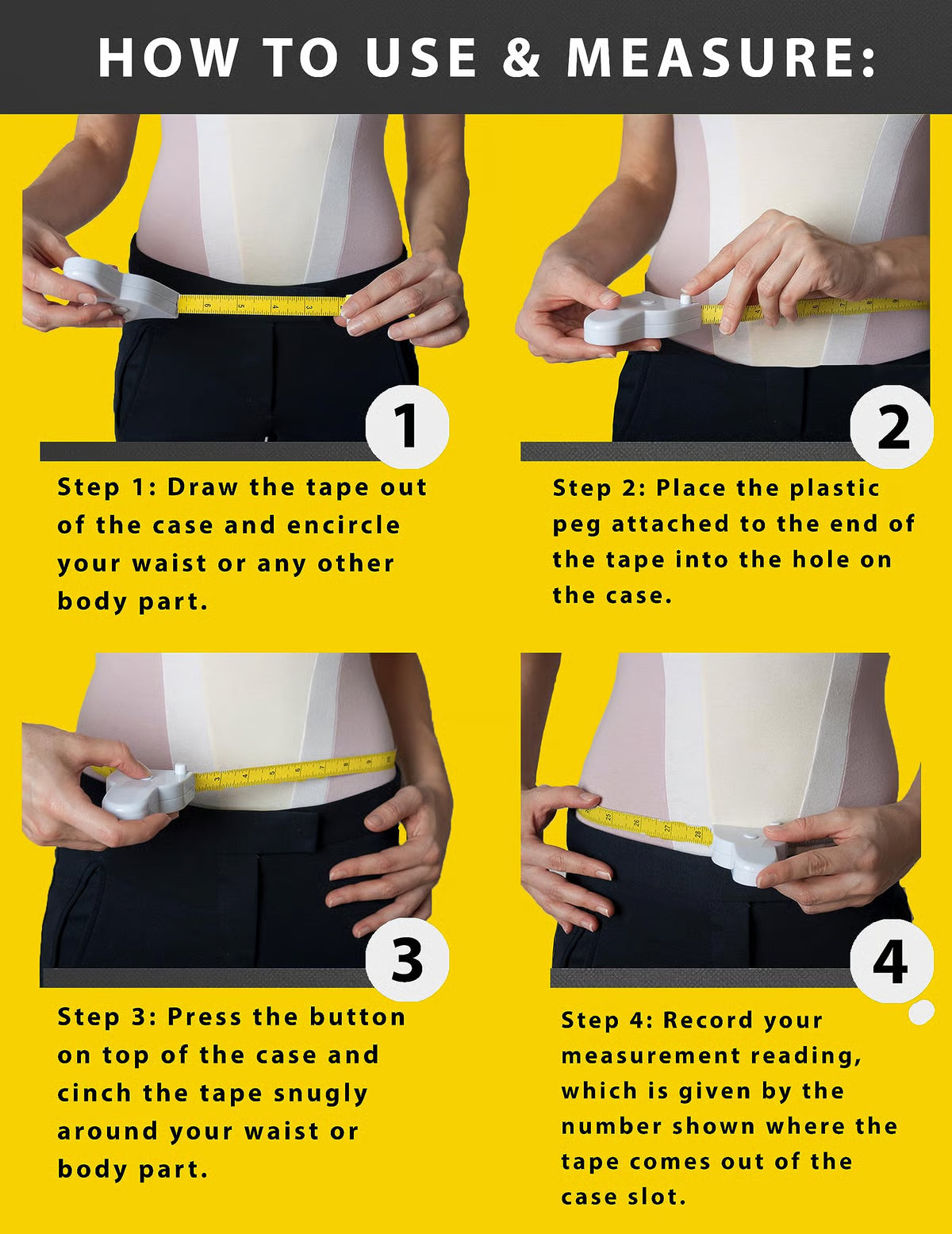 HOW TO USE & MEASURE:

1

Step 1: Draw the tape out of the case and encircle your waist or any other body part.

2

Step 2: Place the plastic peg attached to the end of the tape into the hole on the case.

3

Step 3: Press the button on top of the case and cinch the tape snugly around your waist or body part.

4

Step 4: Record your measurement reading, which is given by the number shown where the tape comes out of the case slot.