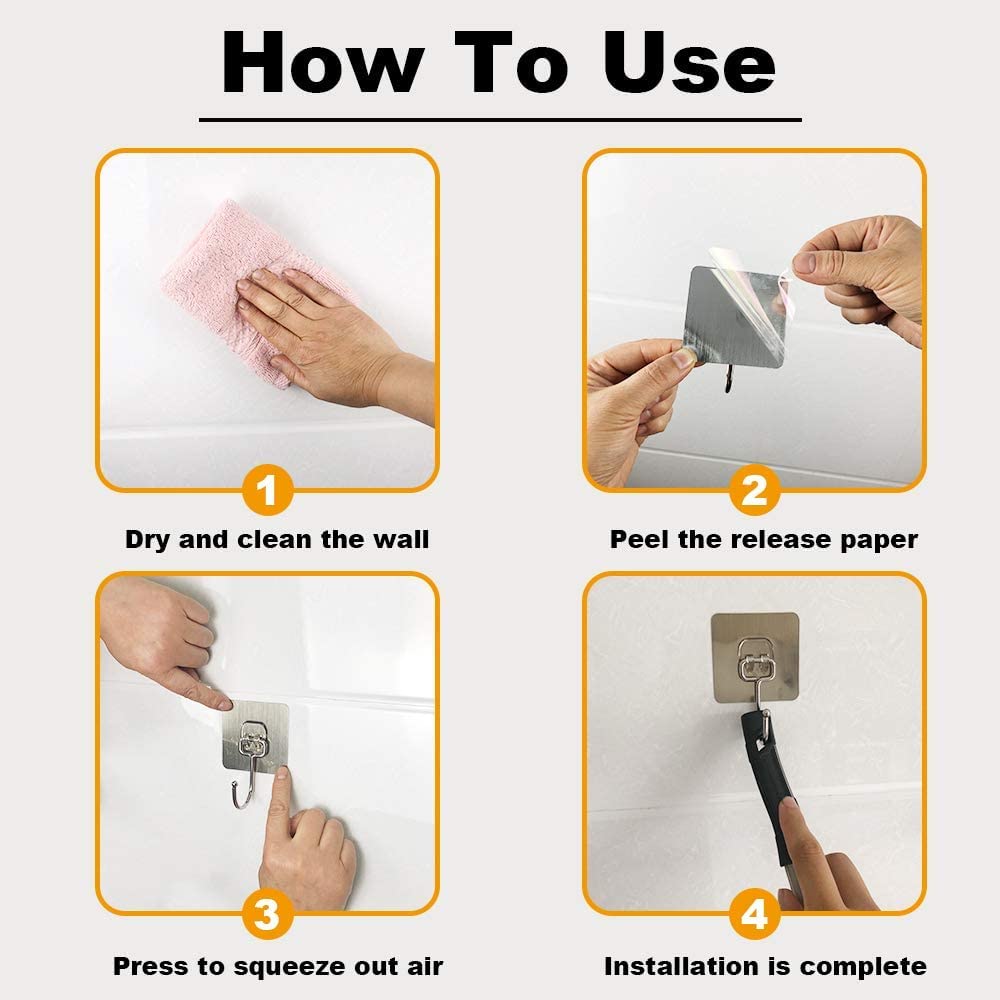 How To Use

1
Dry and clean the wall

2
Peel the release paper

3
Press to squeeze out air

4
Installation is complete