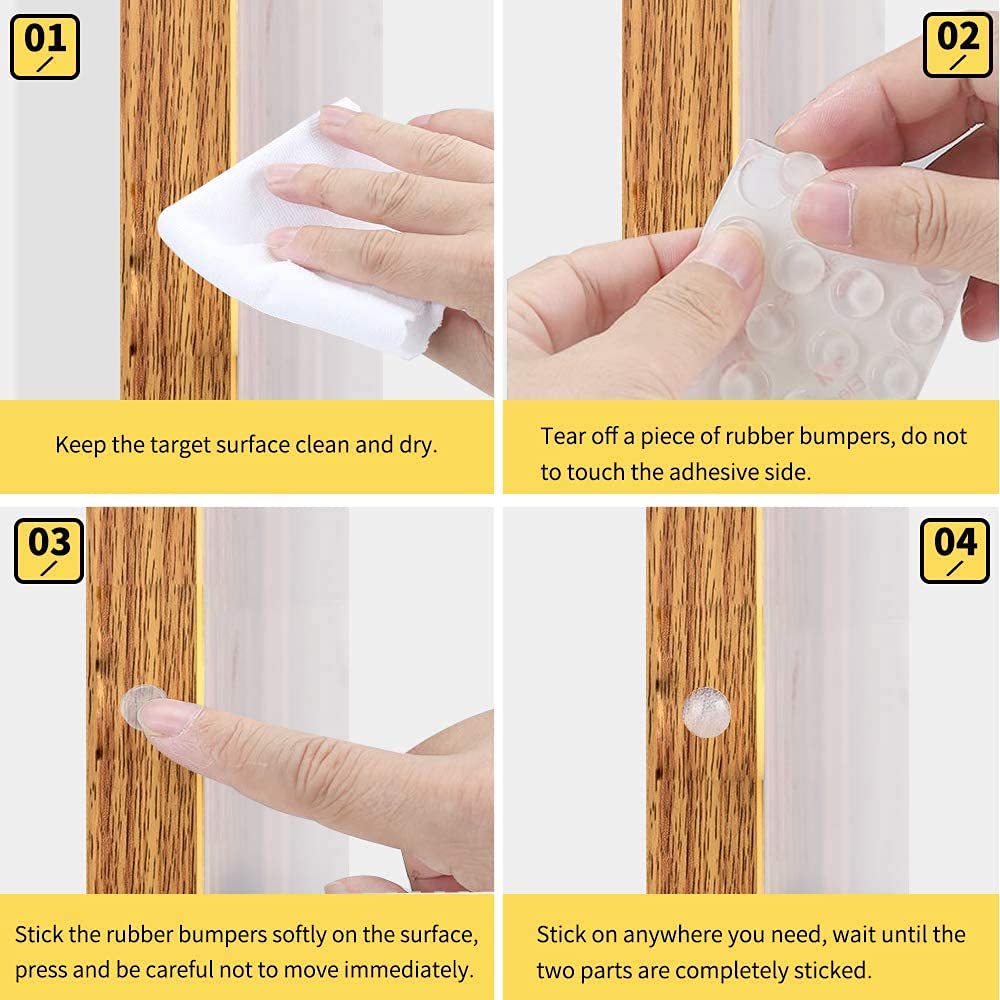 01

Keep the target surface clean and dry.

02

Tear off a piece of rubber bumpers, do not to touch the adhesive side.

03

Stick the rubber bumpers softly on the surface, press and be careful not to move immediately.

04

Stick on anywhere you need, wait until the two parts are completely sticked.