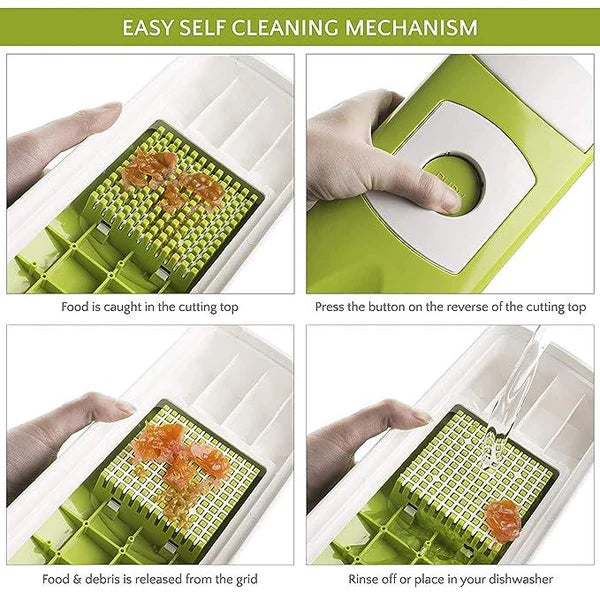 EASY SELF CLEANING MECHANISM

Food is caught in the cutting top

Press the button on the reverse of the cutting top

Food & debris is released from the grid

Rinse off or place in your dishwasher